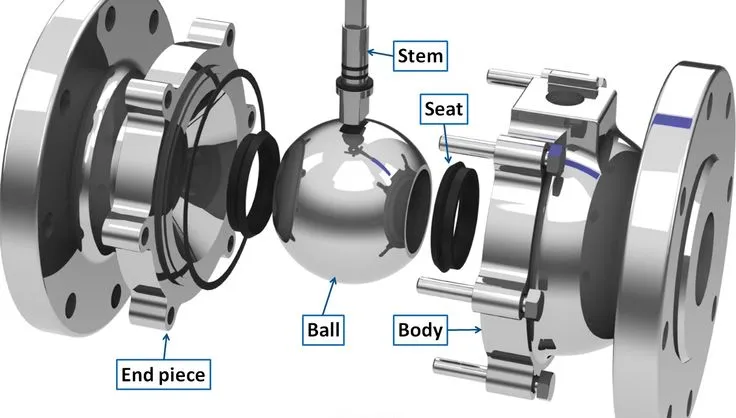 Stem
Seat
Ball
Body
End piece